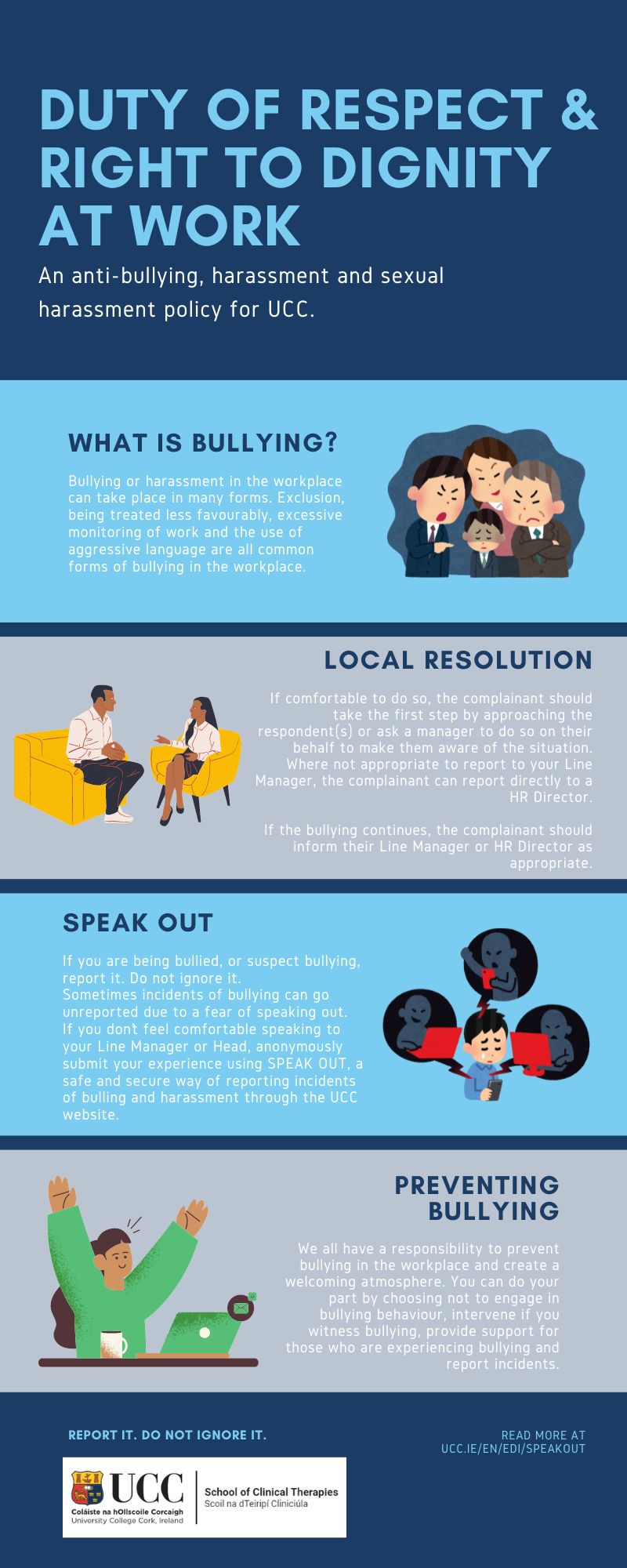 DUTY OF RESPECT & RIGHT TO DIGNITY AT WORK

An anti-bullying, harassment and sexual harassment policy for UCC.

WHAT IS BULLYING?

Bullying or harassment in the workplace can take place in many forms. Exclusion, being treated less favourably, excessive monitoring of work and the use of aggressive language are all common forms of bullying in the workplace.

LOCAL RESOLUTION

If comfortable to do so, the complainant should take the first step by approaching the respondent(s) or ask a manager to do so on their behalf to make them aware of the situation. Where not appropriate to report to your Line Manager, the complainant can report directly to a HR Director.

If the bullying continues, the complainant should inform their Line Manager or HR Director as appropriate.

SPEAK OUT

If you are being bullied, or suspect bullying, report it. Do not ignore it.
Sometimes incidents of bullying can go unreported due to a fear of speaking out. If you don't feel comfortable speaking to your Line Manager or Head, anonymously submit your experience using SPEAK OUT, a safe and secure way of reporting incidents of bulling and harassment through the UCC website.

PREVENTING BULLYING

We all have a responsibility to prevent bullying in the workplace and create a welcoming atmosphere. You can do your part by choosing not to engage in bullying behaviour, intervene if you witness bullying, provide support for those who are experiencing bullying and report incidents.

REPORT IT. DO NOT IGNORE IT.

READ MORE AT UCC.IE/EN/EDI/SPEAKOUT

UCC
Coláiste na hOllscoile Corcaigh
University College Cork, Ireland
School of Clinical Therapies
Scoil na dTeiripí Cliniciúla